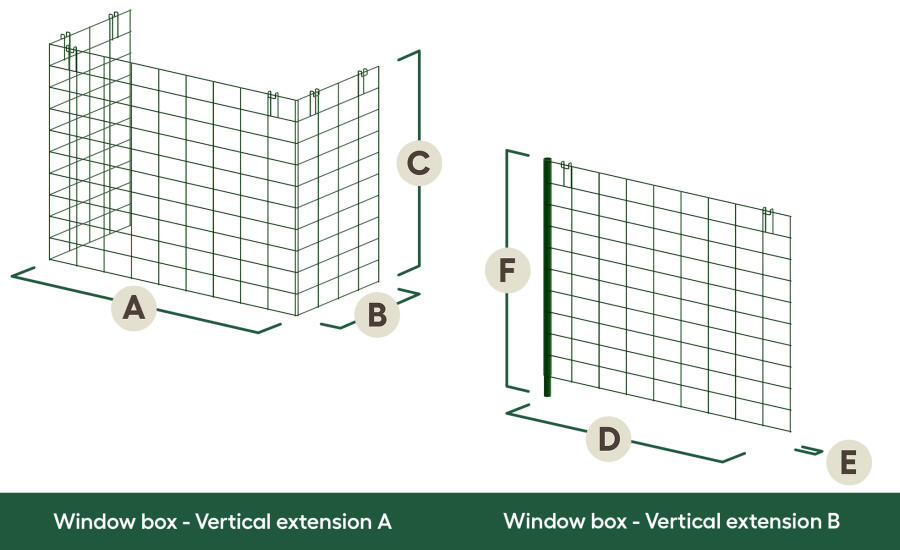 C

A

B

F

D

E

Window box - Vertical extension A

Window box - Vertical extension B